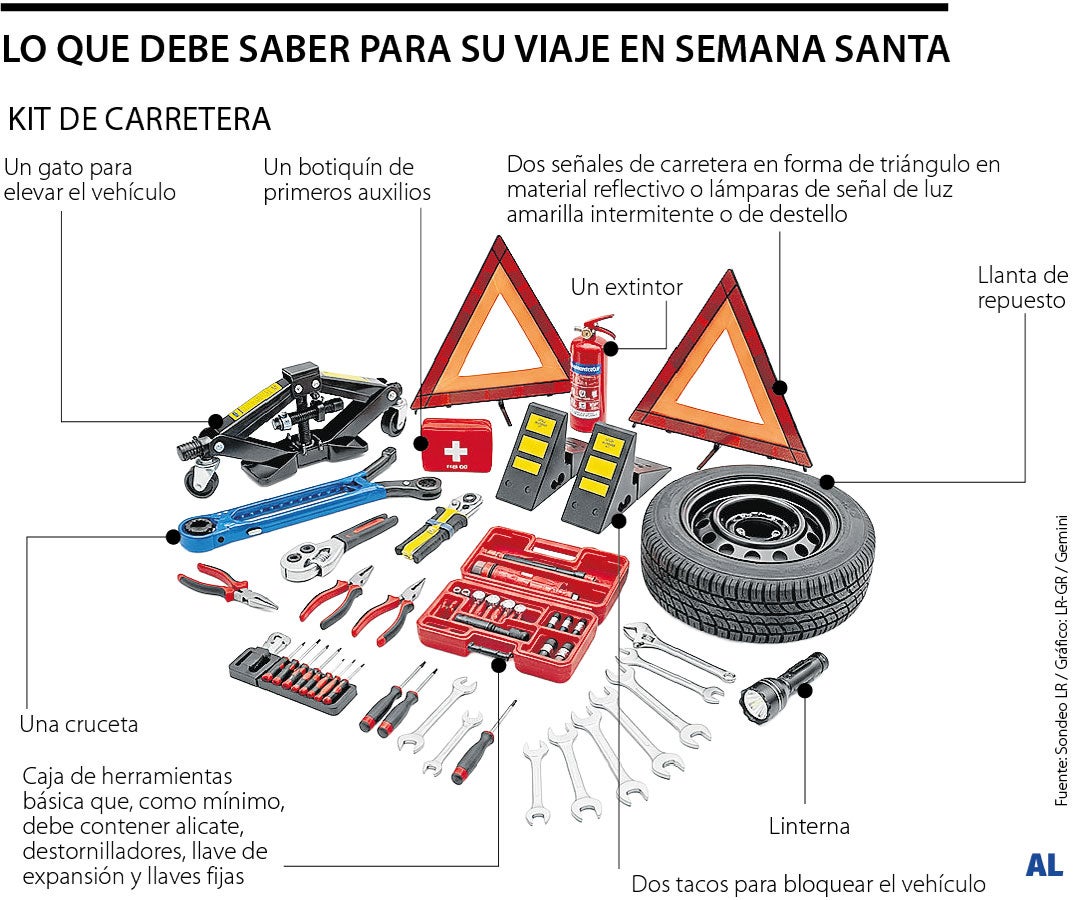 LO QUE DEBE SABER PARA SU VIAJE EN SEMANA SANTA

KIT DE CARRETERA

Un gato para elevar el vehículo

Un botiquín de primeros auxilios

Dos señales de carretera en forma de triángulo en material reflectivo o lámparas de señal de luz amarilla intermitente o de destello

Un extintor

Llanta de repuesto

Una cruceta

Caja de herramientas básica que, como mínimo, debe contener alicate, destornilladores, llave de expansión y llaves fijas

Linterna

Dos tacos para bloquear el vehículo

Fuente: Sondeo LR / Gráfico: LR-GR / Gemini

AL