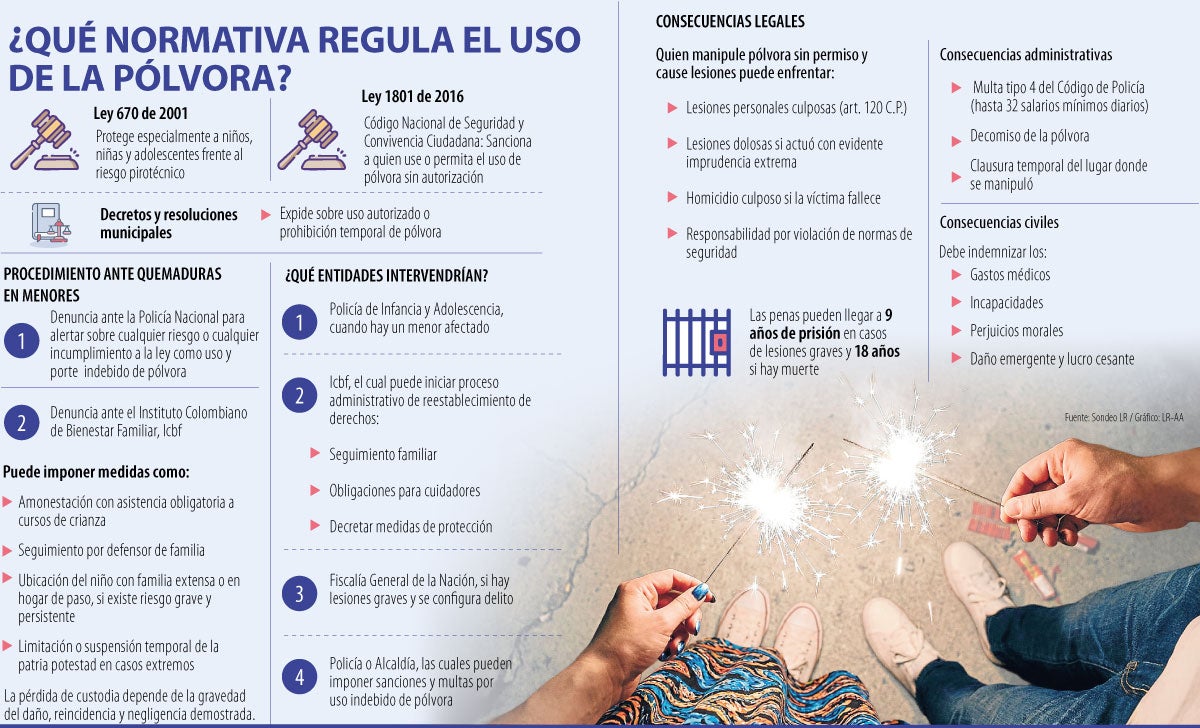 ¿QUÉ NORMATIVA REGULA EL USO DE LA PÓLVORA?

Ley 670 de 2001
Protege especialmente a niños, niñas y adolescentes frente al riesgo pirotécnico

Ley 1801 de 2016
Código Nacional de Seguridad y Convivencia Ciudadana: Sanciona a quien use o permita el uso de pólvora sin autorización

Decretos y resoluciones municipales
Expide sobre uso autorizado o prohibición temporal de pólvora

PROCEDIMIENTO ANTE QUEMADURAS EN MENORES

1 Denuncia ante la Policía Nacional para alertar sobre cualquier riesgo o cualquier incumplimiento a la ley como uso y porte indebido de pólvora

2 Denuncia ante el Instituto Colombiano de Bienestar Familiar, Icbf

Puede imponer medidas como:

Amonestación con asistencia obligatoria a cursos de crianza

Seguimiento por defensor de familia

Ubicación del niño con familia extensa o en hogar de paso, si existe riesgo grave y persistente

Limitación o suspensión temporal de la patria potestad en casos extremos

La pérdida de custodia depende de la gravedad del daño, reincidencia y negligencia demostrada.

¿QUÉ ENTIDADES INTERVENDRÍAN?

1 Policía de Infancia y Adolescencia, cuando hay un menor afectado

2 Icbf, el cual puede iniciar proceso administrativo de reestablecimiento de derechos:

Seguimiento familiar

Obligaciones para cuidadores

Decretar medidas de protección

3 Fiscalía General de la Nación, si hay lesiones graves y se configura delito

4 Policía o Alcaldía, las cuales pueden imponer sanciones y multas por uso indebido de pólvora

CONSECUENCIAS LEGALES

Quien manipule pólvora sin permiso y cause lesiones puede enfrentar:

Lesiones personales culposas (art. 120 C.P.)

Lesiones dolosas si actuó con evidente imprudencia extrema

Homicidio culposo si la víctima fallece

Responsabilidad por violación de normas de seguridad

Las penas pueden llegar a 9 años de prisión en casos de lesiones graves y 18 años si hay muerte

Consecuencias administrativas

Multa tipo 4 del Código de Policía (hasta 32 salarios mínimos diarios)

Decomiso de la pólvora

Clausura temporal del lugar donde se manipuló

Consecuencias civiles

Debe indemnizar los:

Gastos médicos

Incapacidades

Perjuicios morales

Daño emergente y lucro cesante

Fuente: Sondeo LR / Gráfico: LR-AA