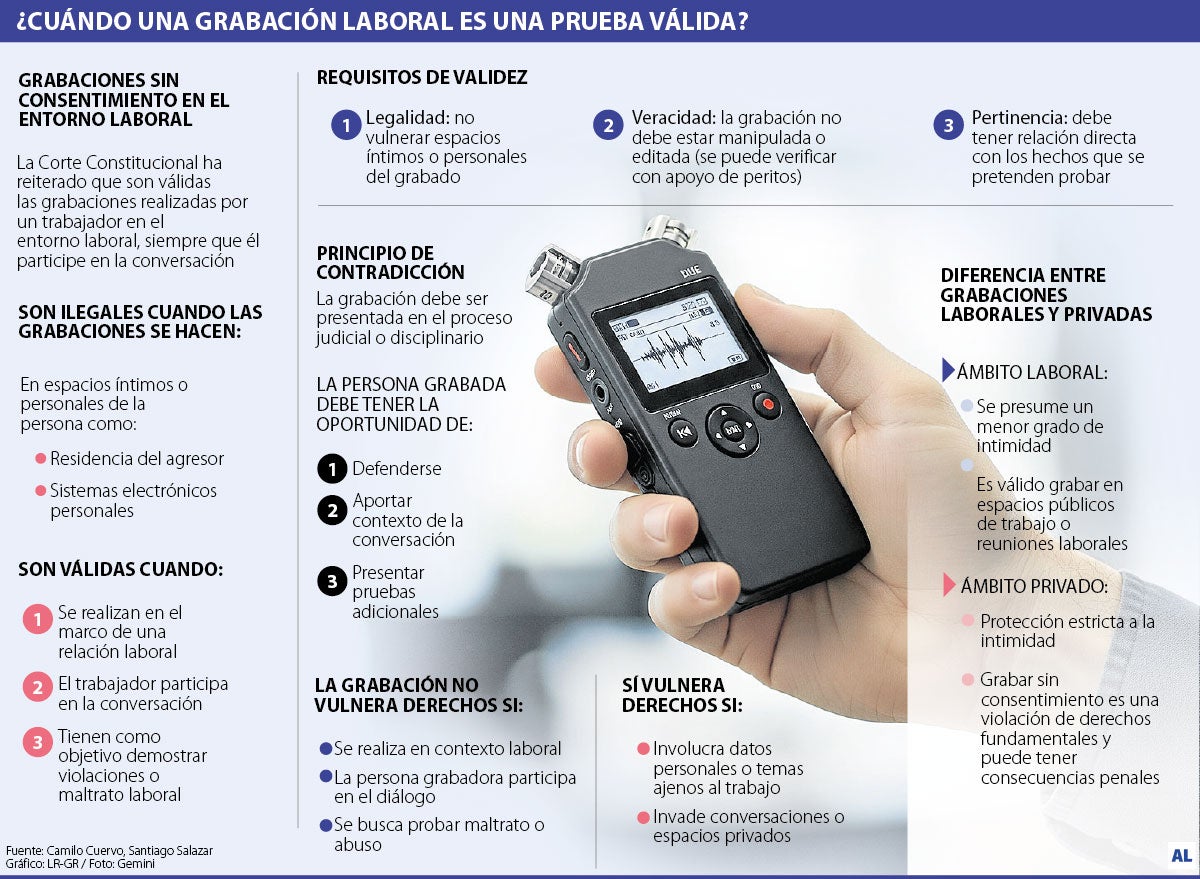 ¿CUÁNDO UNA GRABACIÓN LABORAL ES UNA PRUEBA VÁLIDA?

GRABACIONES SIN CONSENTIMIENTO EN EL ENTORNO LABORAL

La Corte Constitucional ha reiterado que son válidas las grabaciones realizadas por un trabajador en el entorno laboral, siempre que él participe en la conversación

SON ILEGALES CUANDO LAS GRABACIONES SE HACEN:

En espacios íntimos o personales de la persona como:

Residencia del agresor

Sistemas electrónicos personales

SON VÁLIDAS CUANDO:

1 Se realizan en el marco de una relación laboral

2 El trabajador participa en la conversación

3 Tienen como objetivo demostrar violaciones o maltrato laboral

Fuente: Camilo Cuervo, Santiago Salazar
Gráfico: LR-GR / Foto: Gemini

REQUISITOS DE VALIDEZ

1 Legalidad: no vulnerar espacios íntimos o personales del grabado

2 Veracidad: la grabación no debe estar manipulada o editada (se puede verificar con apoyo de peritos)

3 Pertinencia: debe tener relación directa con los hechos que se pretenden probar

PRINCIPIO DE CONTRADICCIÓN

La grabación debe ser presentada en el proceso judicial o disciplinario

LA PERSONA GRABADA DEBE TENER LA OPORTUNIDAD DE:

1 Defenderse

2 Aportar contexto de la conversación

3 Presentar pruebas adicionales

LA GRABACIÓN NO VULNERA DERECHOS SI:

Se realiza en contexto laboral

La persona grabadora participa en el diálogo

Se busca probar maltrato o abuso

SÍ VULNERA DERECHOS SI:

Involucra datos personales o temas ajenos al trabajo

Invade conversaciones o espacios privados

DIFERENCIA ENTRE GRABACIONES LABORALES Y PRIVADAS

ÁMBITO LABORAL:

Se presume un menor grado de intimidad

Es válido grabar en espacios públicos de trabajo o reuniones laborales

ÁMBITO PRIVADO:

Protección estricta a la intimidad

Grabar sin consentimiento es una violación de derechos fundamentales y puede tener consecuencias penales

AL